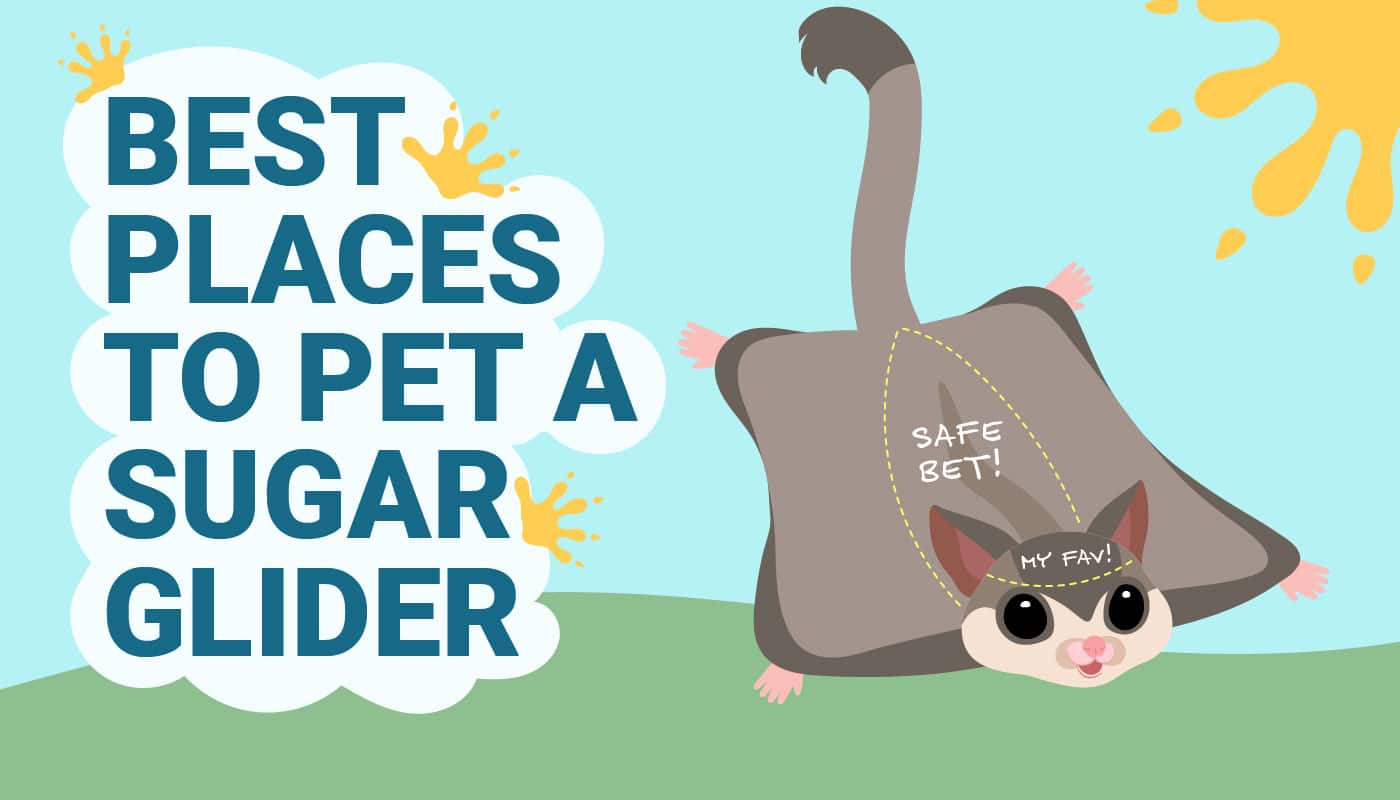 BEST PLACES TO PET A SUGAR GLIDER

SAFE BET!

MY FAV!