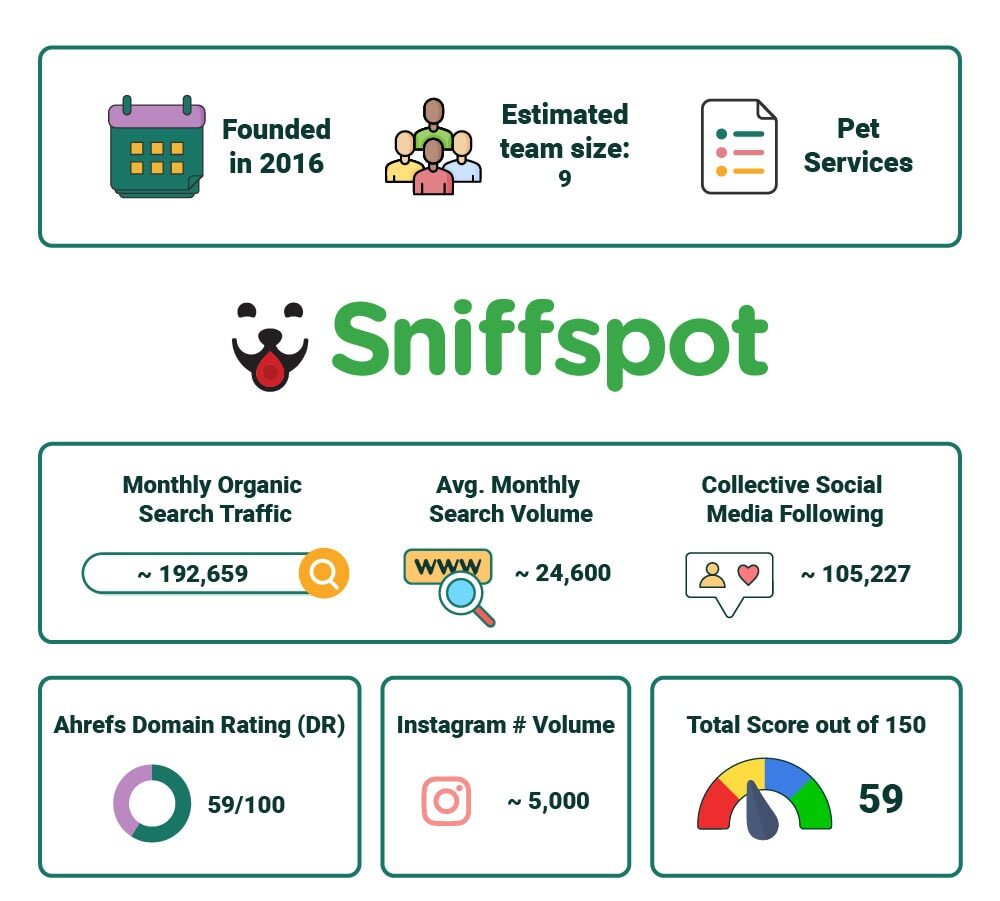 Founded in 2016

Estimated team size: 9

Pet Services

Sniffspot

Monthly Organic Search Traffic

~ 192,659

Avg. Monthly Search Volume

WWW

~ 24,600

Collective Social Media Following

~ 105,227

Ahrefs Domain Rating (DR)

59/100

Instagram # Volume

~ 5,000

Total Score out of 150

59