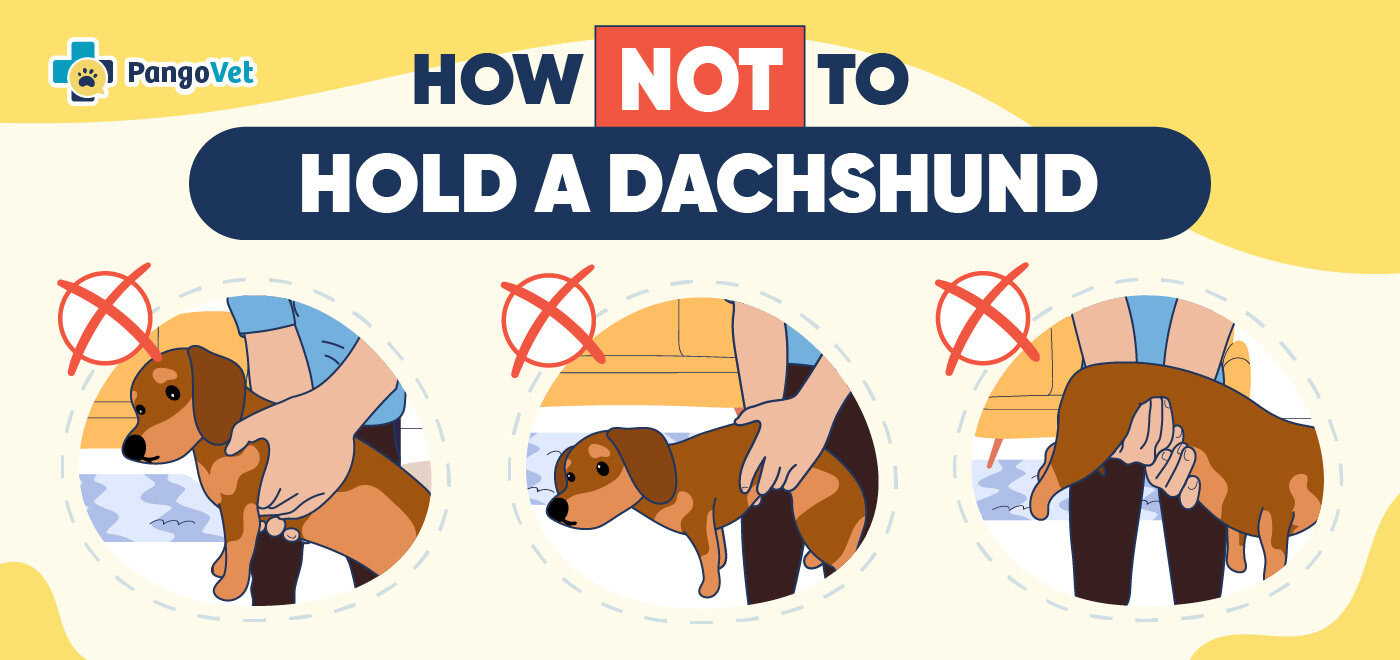 PangoVet

HOW NOT TO
HOLD A DACHSHUND