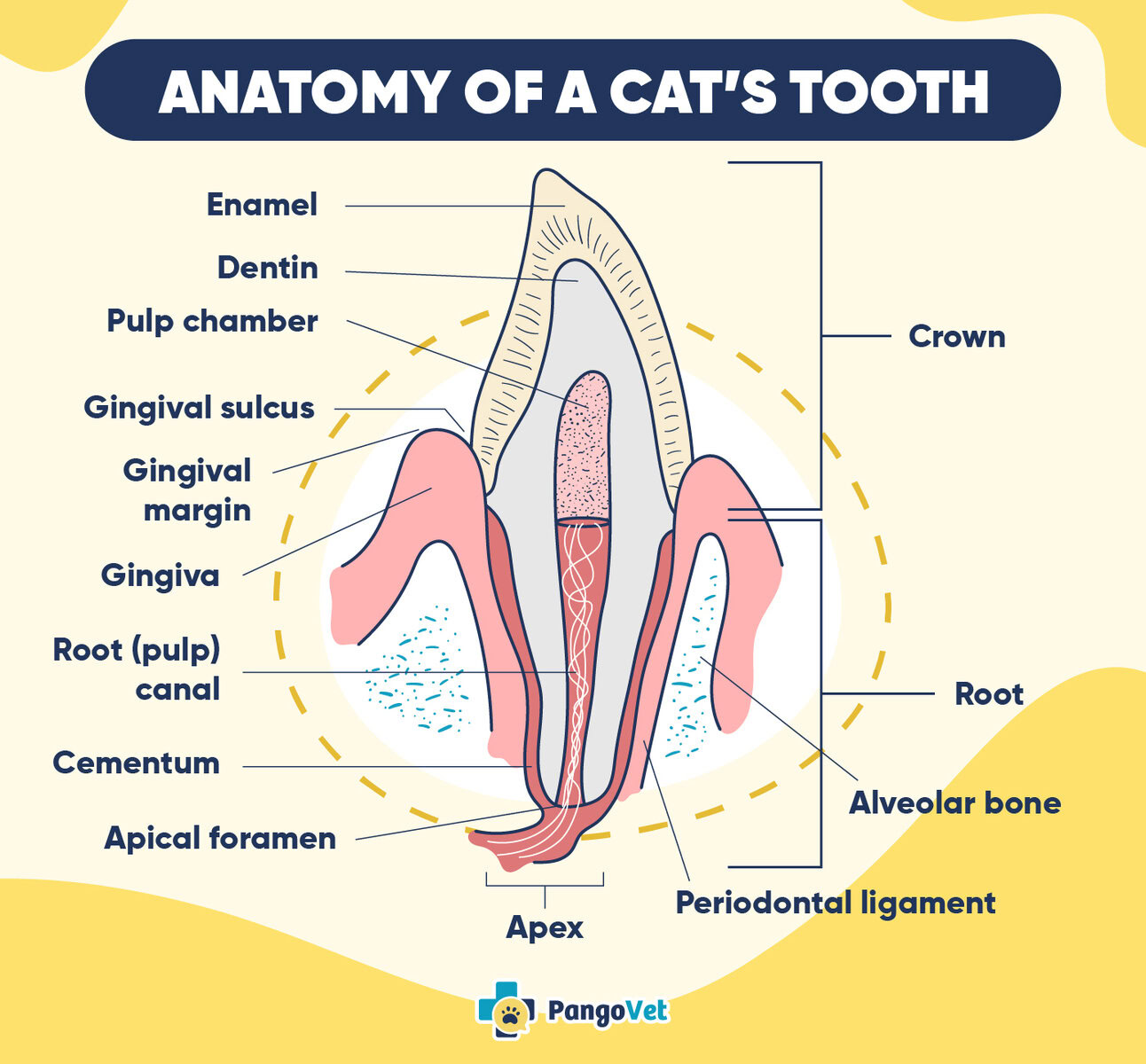 ANATOMY OF A CAT'S TOOTH

Enamel

Dentin

Pulp chamber

Gingival sulcus

Gingival margin

Gingiva

Root (pulp) canal

Cementum

Apical foramen

Apex

Crown

Root

Alveolar bone

Periodontal ligament

PangoVet