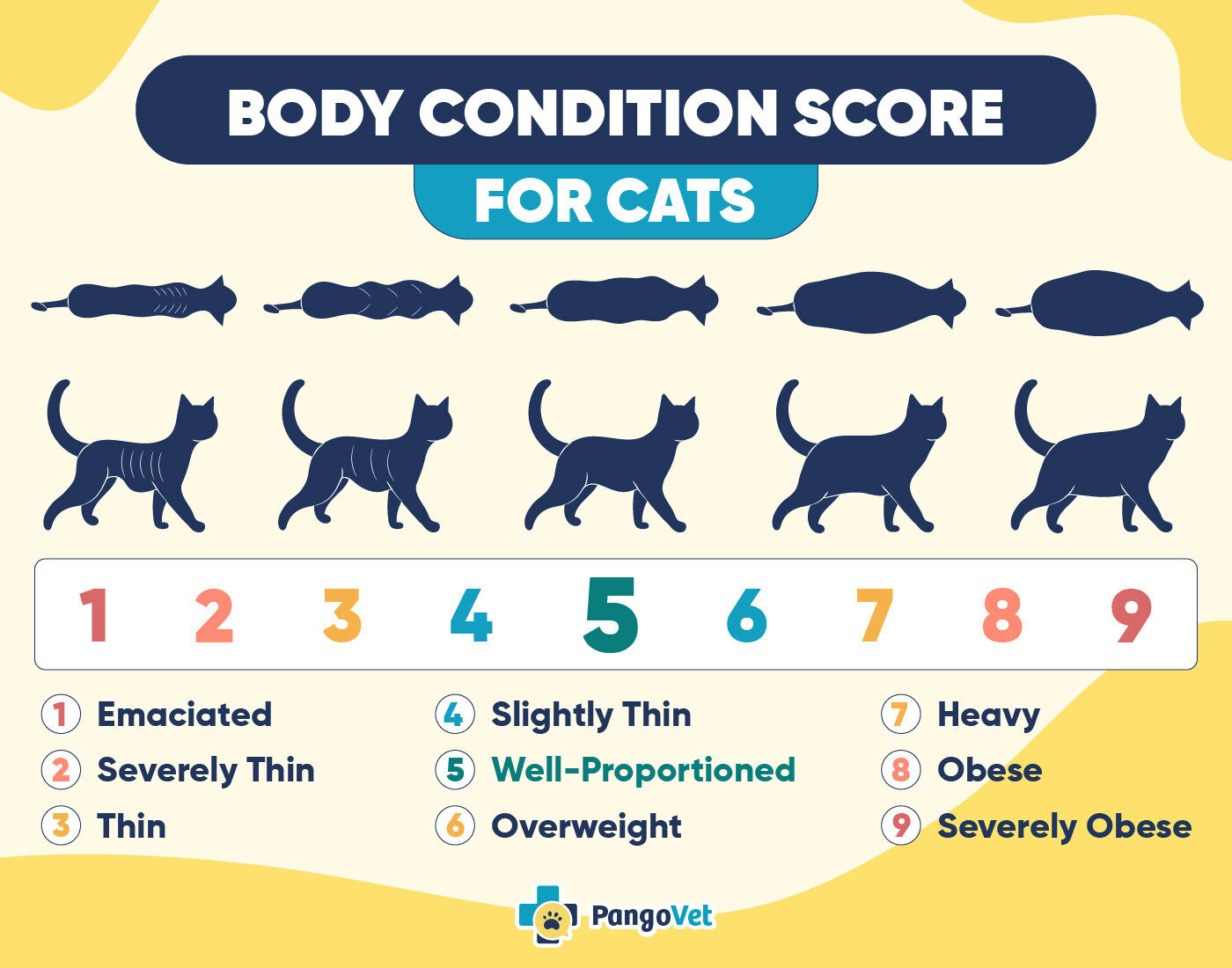 BODY CONDITION SCORE
FOR CATS

1 2 3 4 5 6 7 8 9

1 Emaciated
2 Severely Thin
3 Thin
4 Slightly Thin
5 Well-Proportioned
6 Overweight
7 Heavy
8 Obese
9 Severely Obese

PangoVet